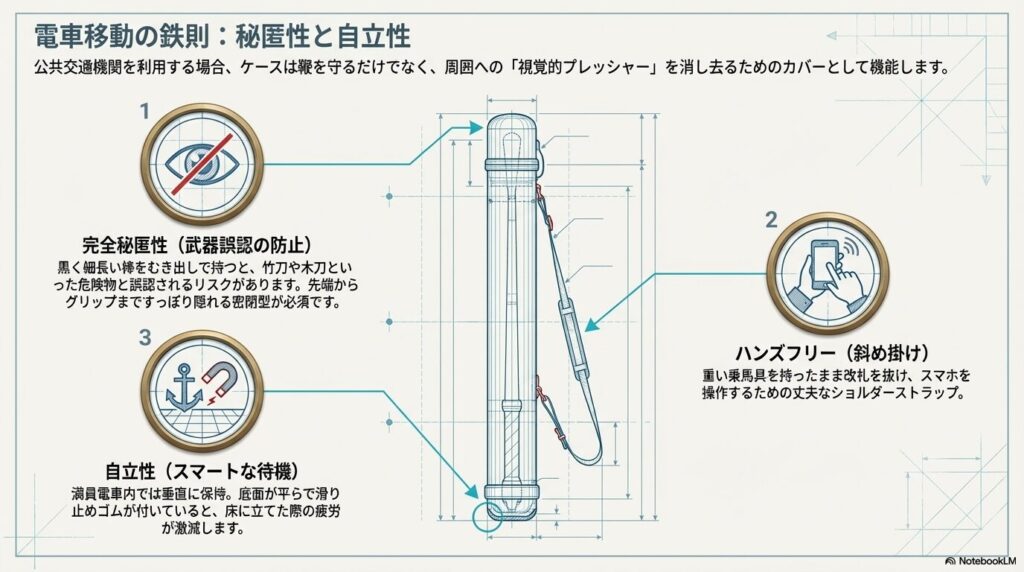 電車移動の鉄則：秘匿性と自立性

公共交通機関を利用する場合、ケースは鞭を守るだけでなく、周囲への「視覚的プレッシャー」を消し去るためのカバーとして機能します。

1

完全秘匿性（武器誤認の防止）

黒く細長い棒をむき出しで持つと、竹刀や木刀といった危険物と誤認されるリスクがあります。先端からグリップまですっぽり隠れる密閉型が必須です。

3

自立性（スマートな待機）

満員電車内では垂直に保持。底面が平らで滑り止めゴムが付いていると、床に立てた際の疲労が激減します。

2

ハンズフリー（斜め掛け）

重い乗馬具を持ったまま改札を抜け、スマホを操作するための丈夫なショルダーストラップ。

NotebookLM