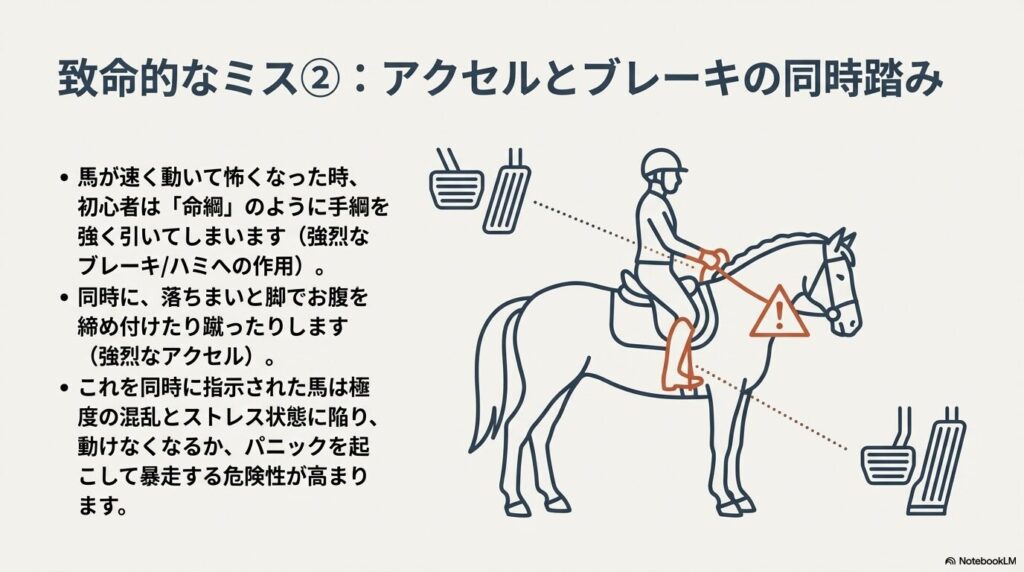 致命的なミス②：アクセルとブレーキの同時踏み

• 馬が速く動いて怖くなった時、初心者は「命綱」のように手綱を強く引いてしまいます（強烈なブレーキ/ハミへの作用）。

• 同時に、落ちまいと脚でお腹を締め付けたり蹴ったりします（強烈なアクセル）。

• これを同時に指示された馬は極度の混乱とストレス状態に陥り、動けなくなるか、パニックを起こして暴走する危険性が高まります。

NotebookLM