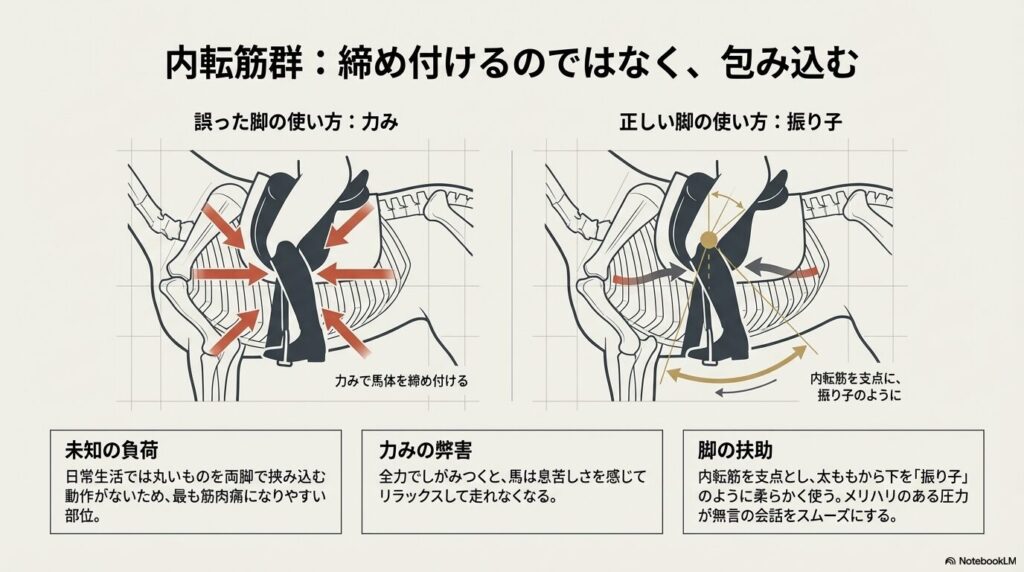 内転筋群：締め付けるのではなく、包み込む

誤った脚の使い方：力み

力みで馬体を締め付ける

正しい脚の使い方：振り子

内転筋を支点に、振り子のように

未知の負荷

日常生活では丸いものを両脚で挟み込む動作がないため、最も筋肉痛になりやすい部位。

力みの弊害

全力でしがみつくと、馬は息苦しさを感じてリラックスして走れなくなる。

脚の扶助

内転筋を支点とし、太ももから下を「振り子」のように柔らかく使う。メリハリのある圧力が無言の会話をスムーズにする。

NotebookLM