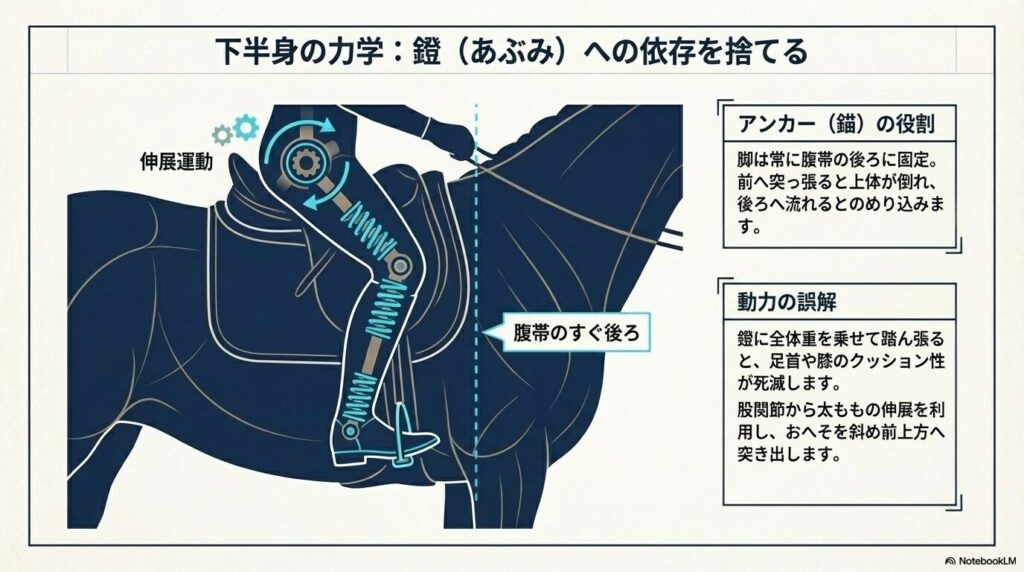 下半身の力学：鐙（あぶみ）への依存を捨てる

伸展運動

腹帯のすぐ後ろ

アンカー（錨）の役割

脚は常に腹帯の後ろに固定。前へ突っ張ると上体が倒れ、後ろへ流れるとのめり込みます。

動力の誤解

鐙に全体重を乗せて踏ん張ると、足首や膝のクッション性が死滅します。

股関節から太ももの伸展を利用し、おへそを斜め前上方へ突き出します。

NotebookLM