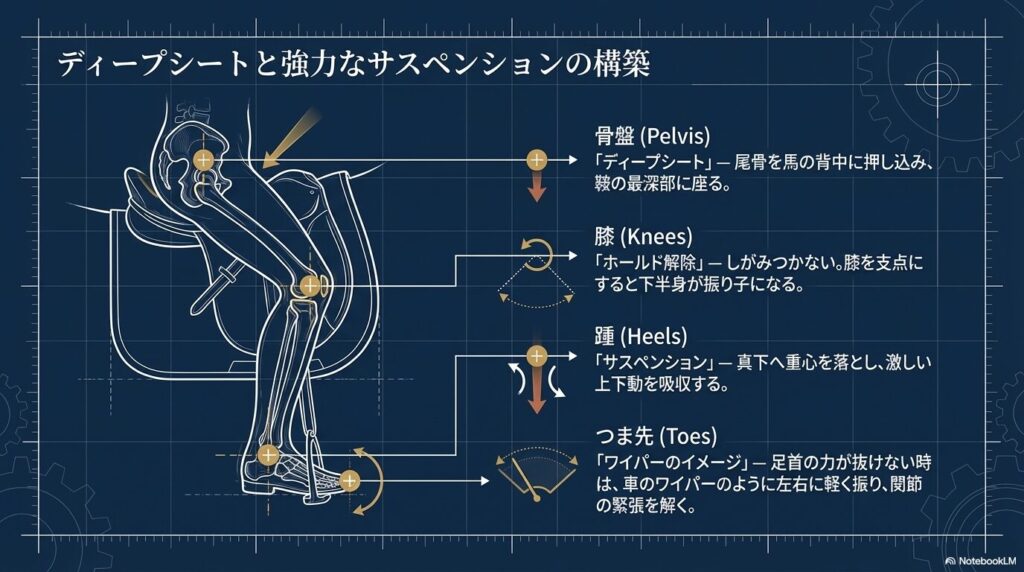 ディープシートと強力なサスペンションの構築

骨盤 (Pelvis)
「ディープシート」— 尾骨を馬の背中に押し込み、鞍の最深部に座る。

膝 (Knees)
「ホールド解除」— しがみつかない。膝を支点にすると下半身が振り子になる。

踵 (Heels)
「サスペンション」— 真下へ重心を落とし、激しい上下動を吸収する。

つま先 (Toes)
「ワイパーのイメージ」— 足首の力が抜けない時は、車のワイパーのように左右に軽く振り、関節の緊張を解く。

NotebookLM