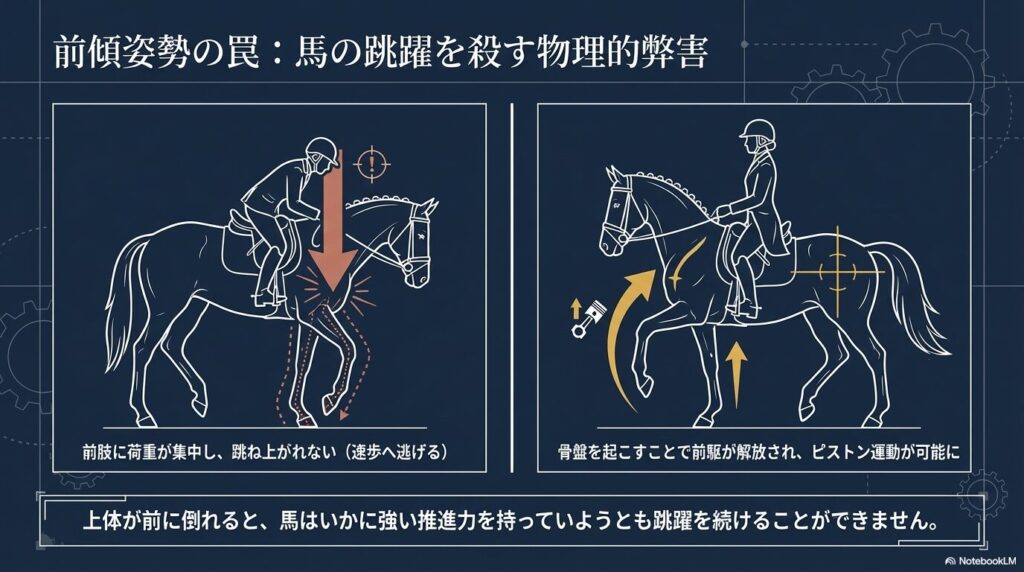 前傾姿勢の罠：馬の跳躍を殺す物理的弊害

前肢に荷重が集中し、跳ね上がれない（速歩へ逃げる）

骨盤を起こすことで前駆が解放され、ピストン運動が可能に

上体が前に倒れると、馬はいかに強い推進力を持っていようとも跳躍を続けることができません。

NotebookLM