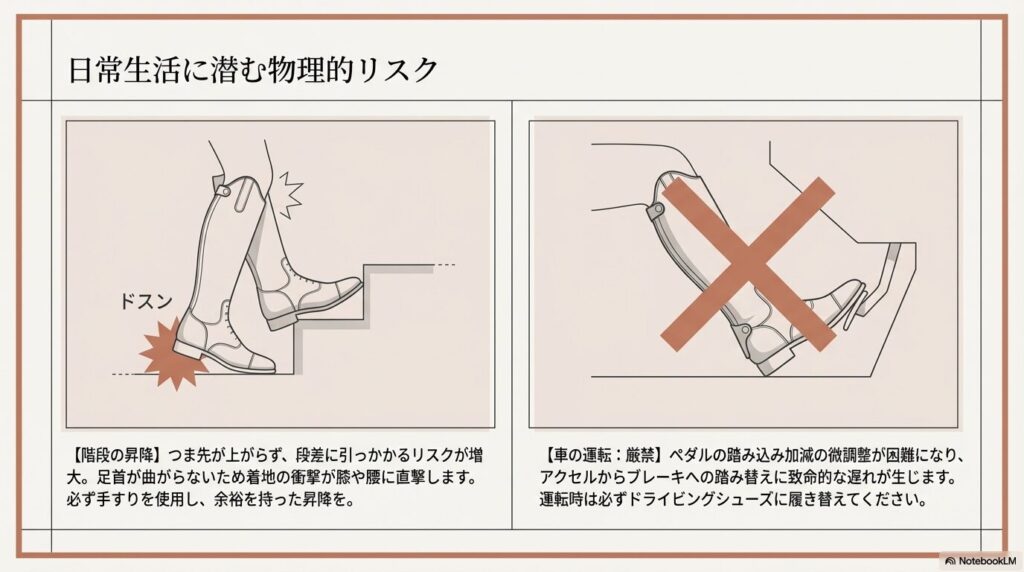 日常生活に潜む物理的リスク

ドスン

【階段の昇降】つま先が上がらず、段差に引っかかるリスクが増大。足首が曲がらないため着地の衝撃が膝や腰に直撃します。必ず手すりを使用し、余裕を持った昇降を。

【車の運転：厳禁】ペダルの踏み込み加減の微調整が困難になり、アクセルからブレーキへの踏み替えに致命的な遅れが生じます。運転時は必ずドライビングシューズに履き替えてください。

NotebookLM